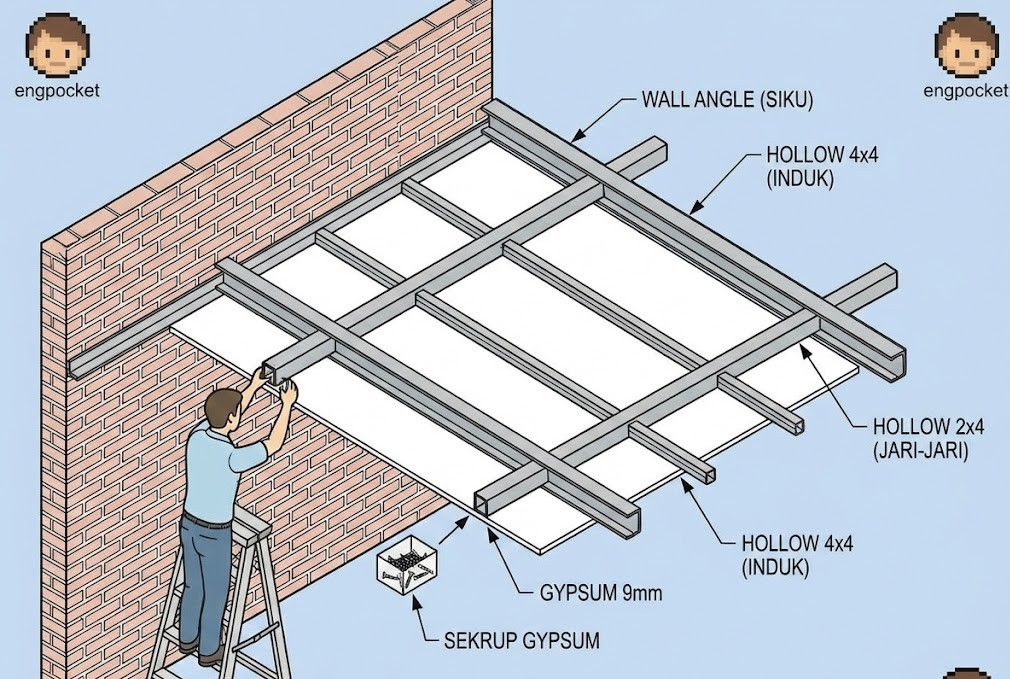 engpocket

engpocket

WALL ANGLE (SIKU)

HOLLOW 4x4 (INDUK)

HOLLOW 2x4 (JARI-JARI)

HOLLOW 4x4 (INDUK)

GYPSUM 9mm

SEKRUP GYPSUM